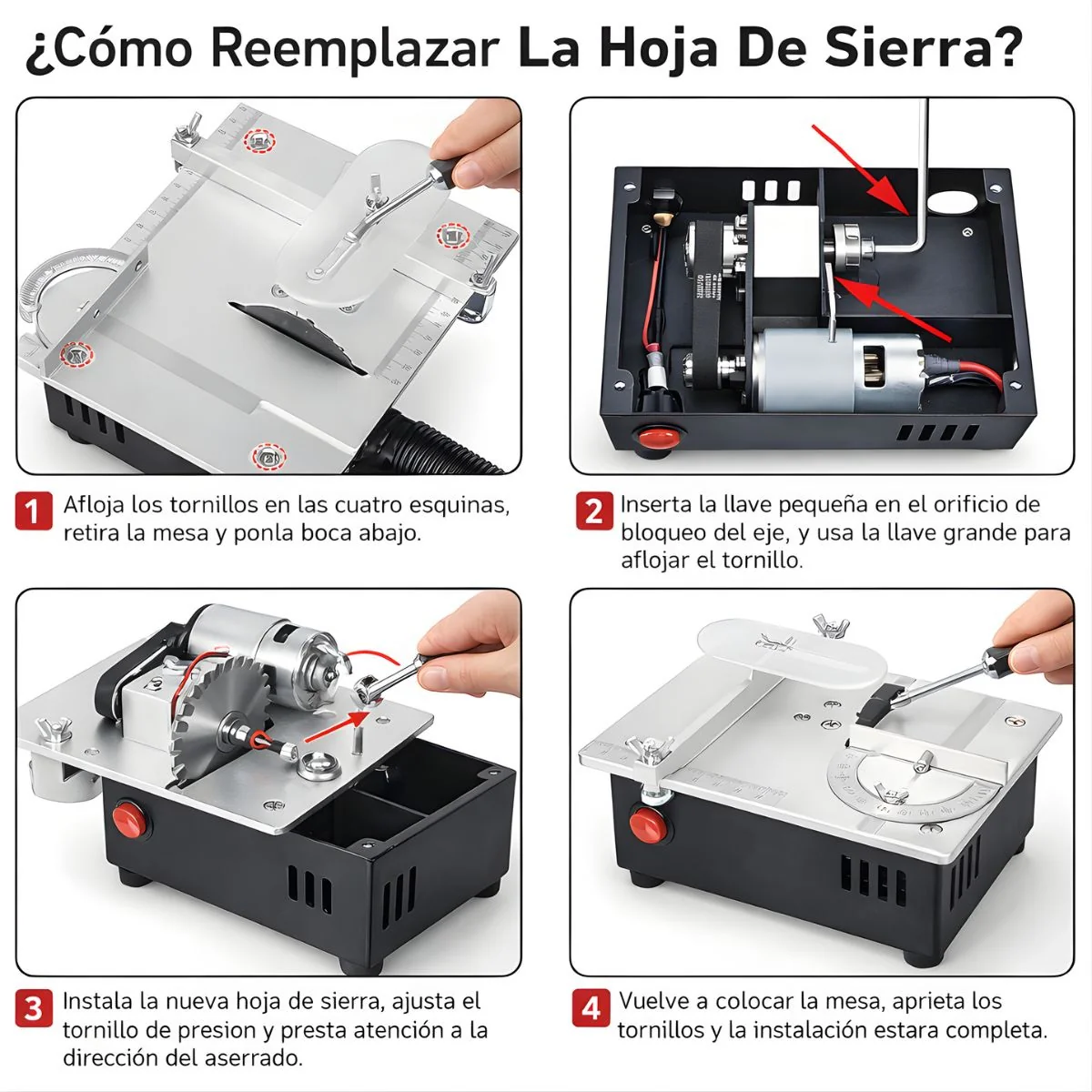 ¿Cómo Reemplazar La Hoja De Sierra?

1 Afloja los tornillos en las cuatro esquinas, retira la mesa y ponla boca abajo.

2 Inserta la llave pequeña en el orificio de bloqueo del eje, y usa la llave grande para aflojar el tornillo.

3 Instala la nueva hoja de sierra, ajusta el tornillo de presion y presta atención a la dirección del aserrado.

4 Vuelve a colocar la mesa, aprieta los tornillos y la instalación estara completa.