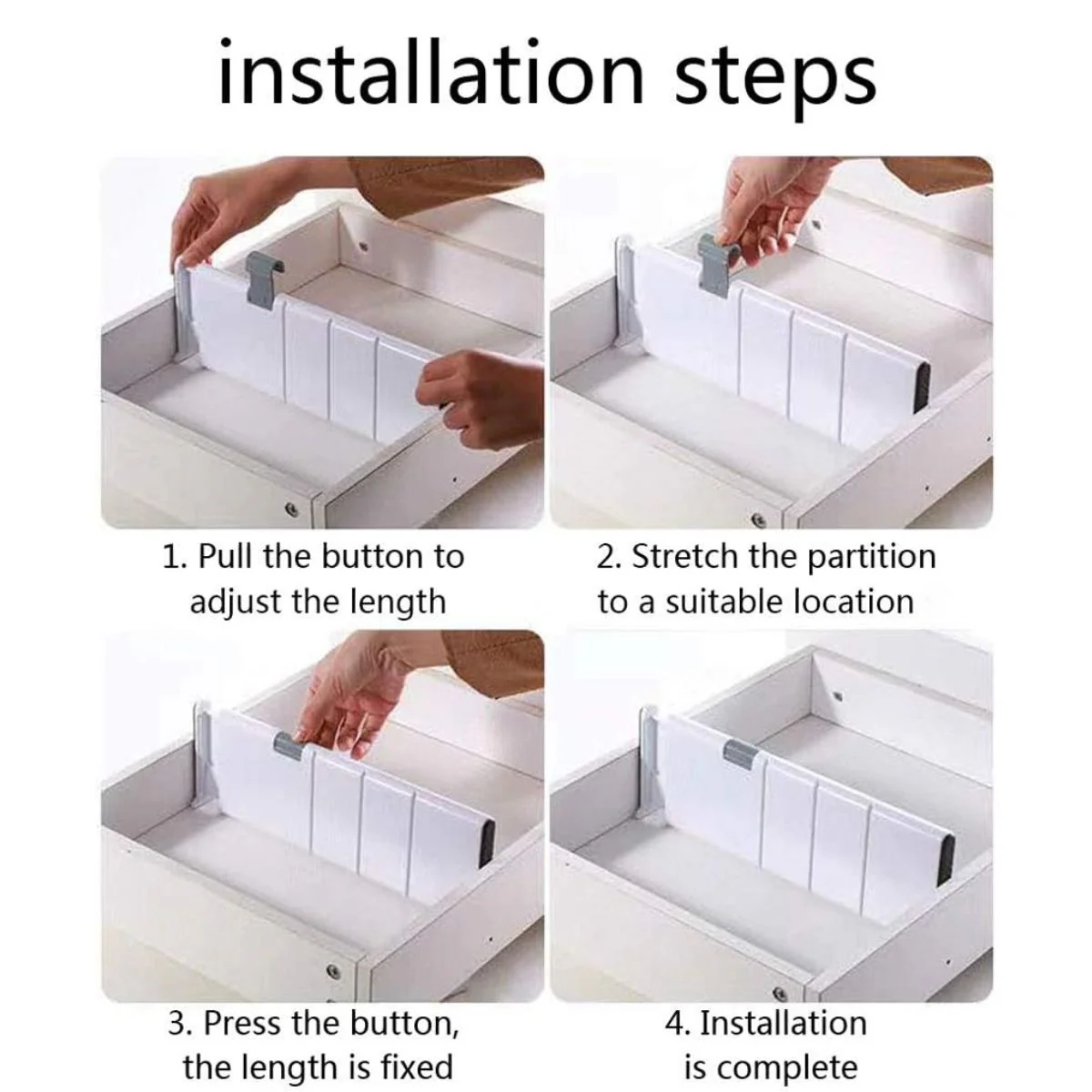 installation steps

1. Pull the button to adjust the length

2. Stretch the partition to a suitable location

3. Press the button, the length is fixed

4. Installation is complete