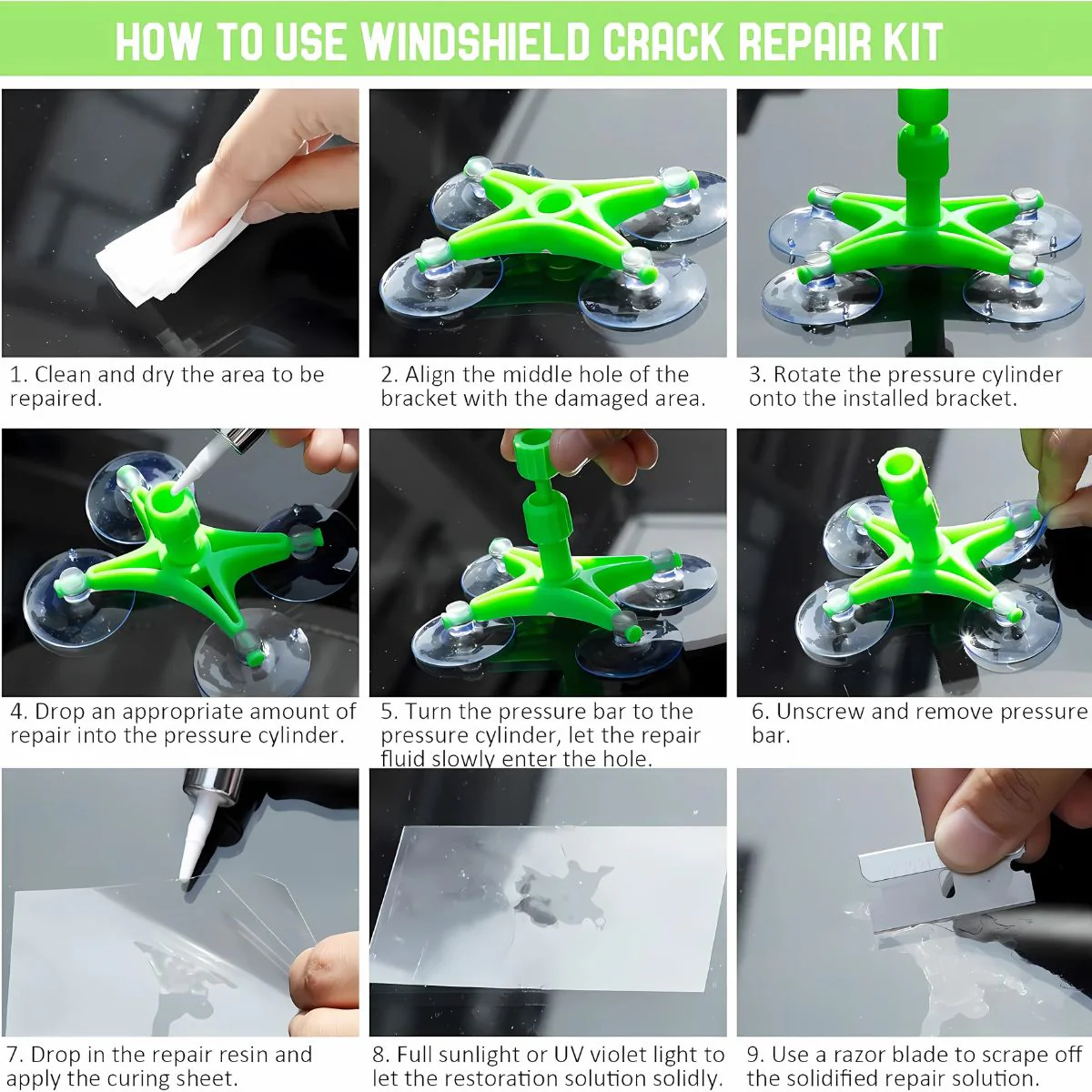 HOW TO USE WINDSHIELD CRACK REPAIR KIT

1. Clean and dry the area to be repaired.

2. Align the middle hole of the bracket with the damaged area.

3. Rotate the pressure cylinder onto the installed bracket.

4. Drop an appropriate amount of repair into the pressure cylinder.

5. Turn the pressure bar to the pressure cylinder, let the repair fluid slowly enter the hole.

6. Unscrew and remove pressure bar.

7. Drop in the repair resin and apply the curing sheet.

8. Full sunlight or UV violet light to let the restoration solution solidly.

9. Use a razor blade to scrape off the solidified repair solution.