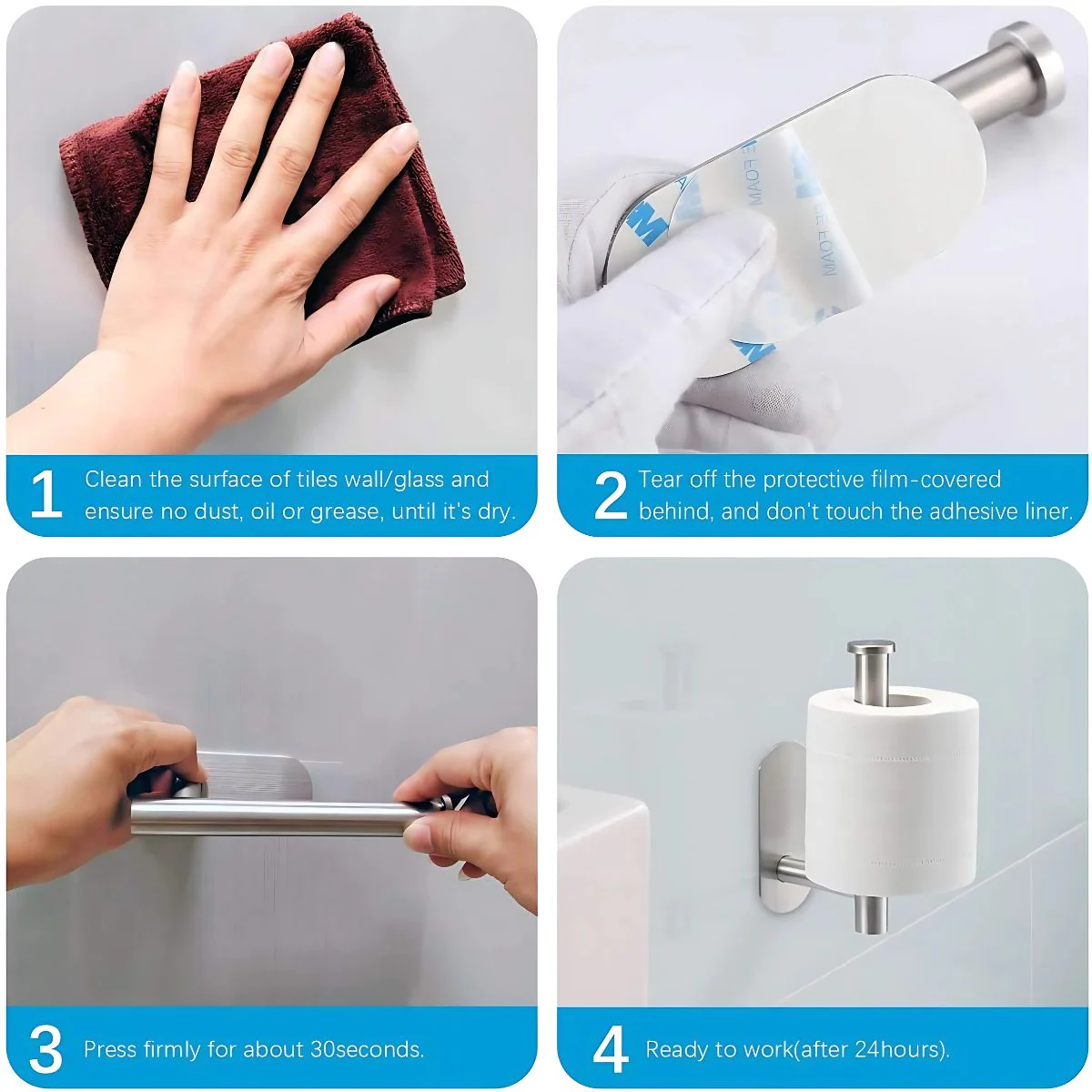 1 Clean the surface of tiles wall/glass and ensure no dust, oil or grease, until it's dry.

2 Tear off the protective film-covered behind, and don't touch the adhesive liner.

3 Press firmly for about 30seconds.

4 Ready to work(after 24hours).