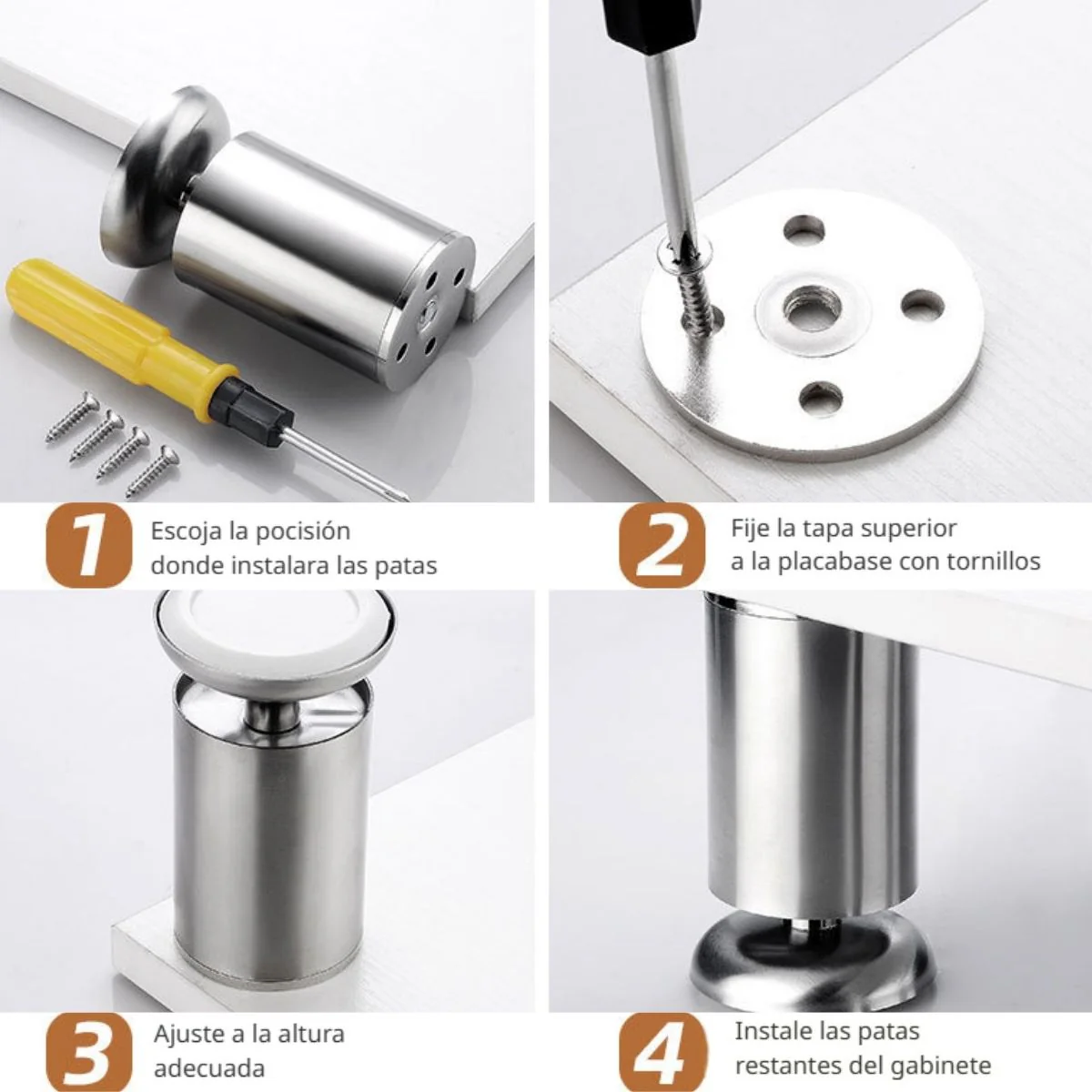 1

Escoja la pocisión donde instalara las patas

2

Fije la tapa superior a la placabase con tornillos

3

Ajuste a la altura adecuada

4

Instale las patas restantes del gabinete