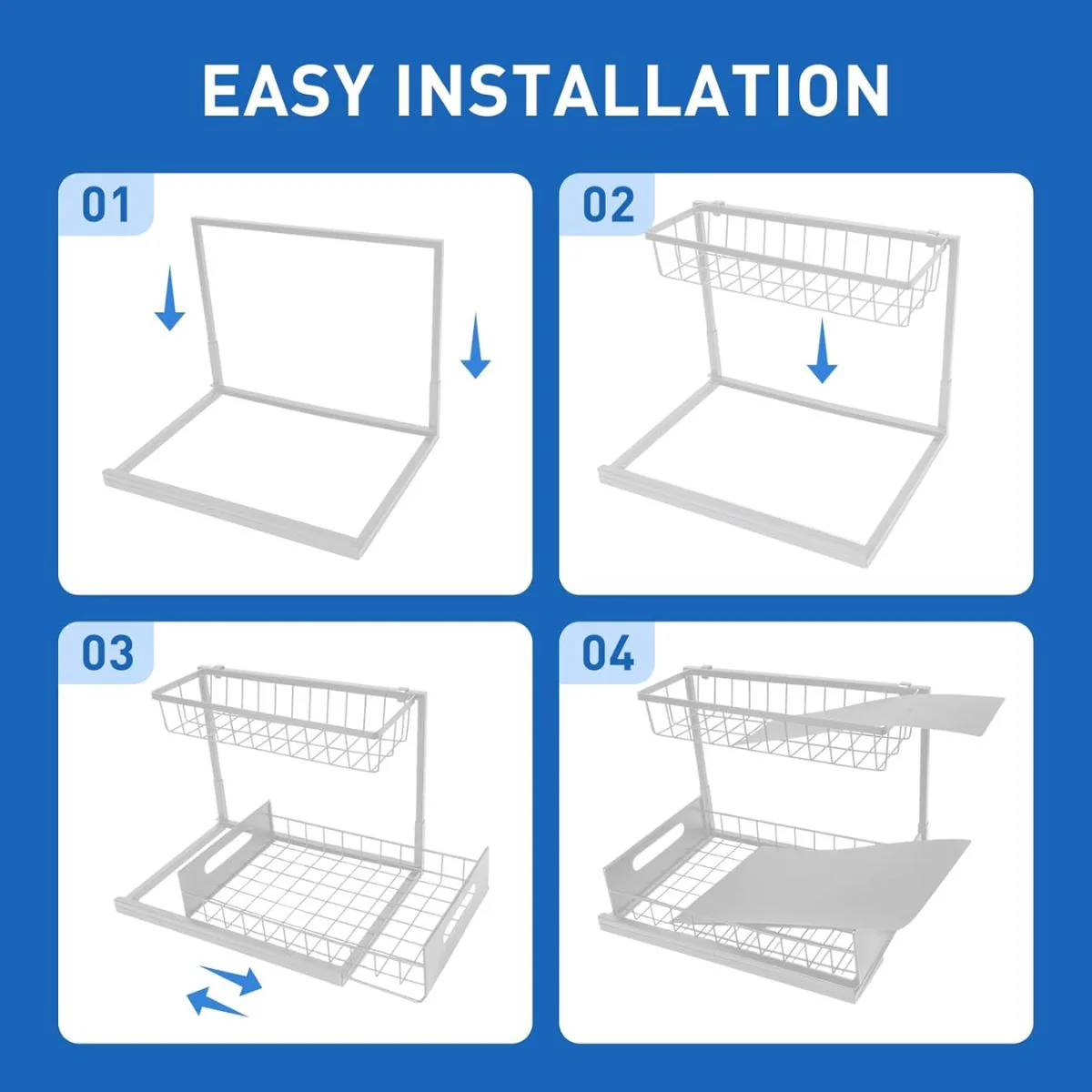 EASY INSTALLATION

01

02

03

04