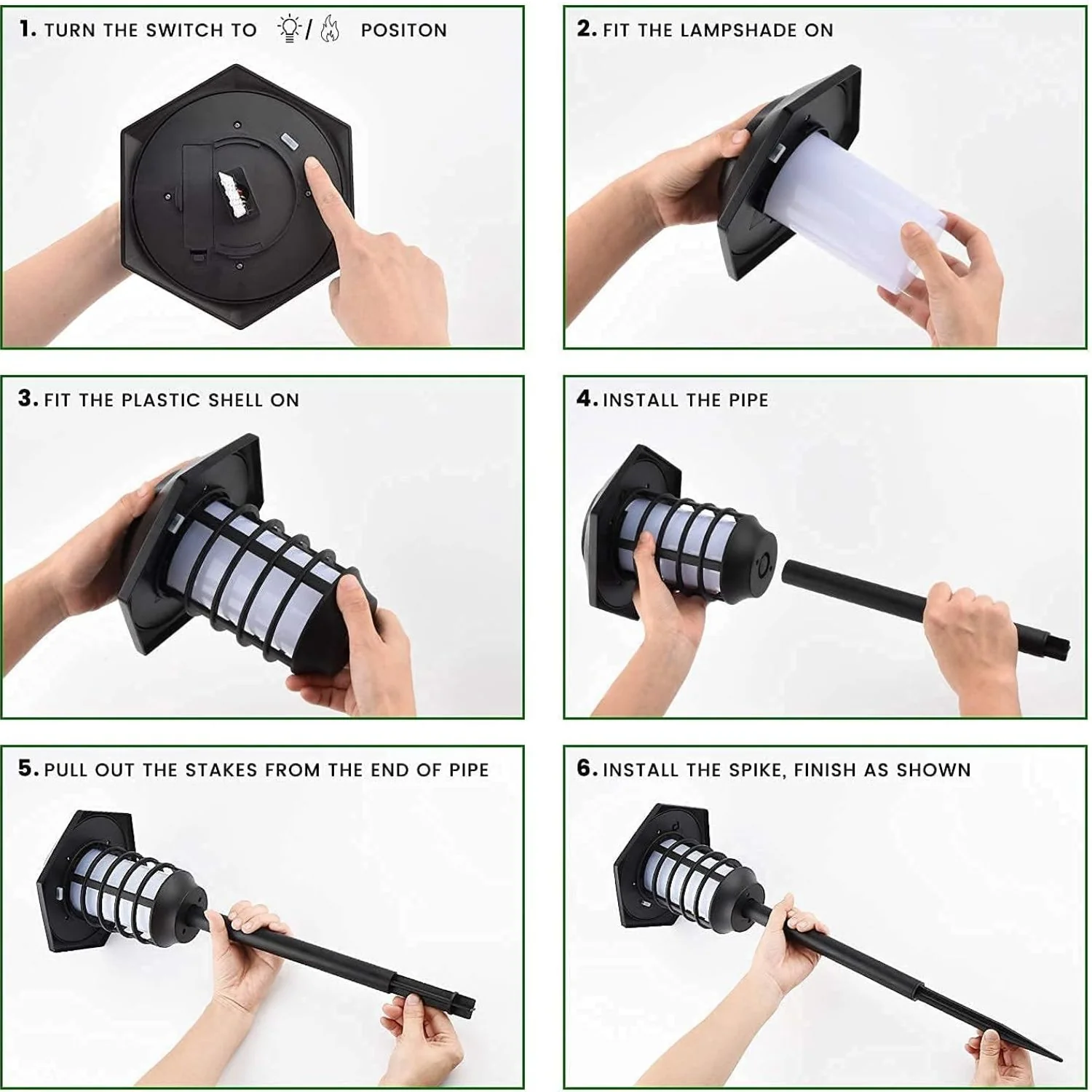 1. TURN THE SWITCH TO / POSITON

2. FIT THE LAMPSHADE ON

3. FIT THE PLASTIC SHELL ON

4. INSTALL THE PIPE

5. PULL OUT THE STAKES FROM THE END OF PIPE

6. INSTALL THE SPIKE, FINISH AS SHOWN