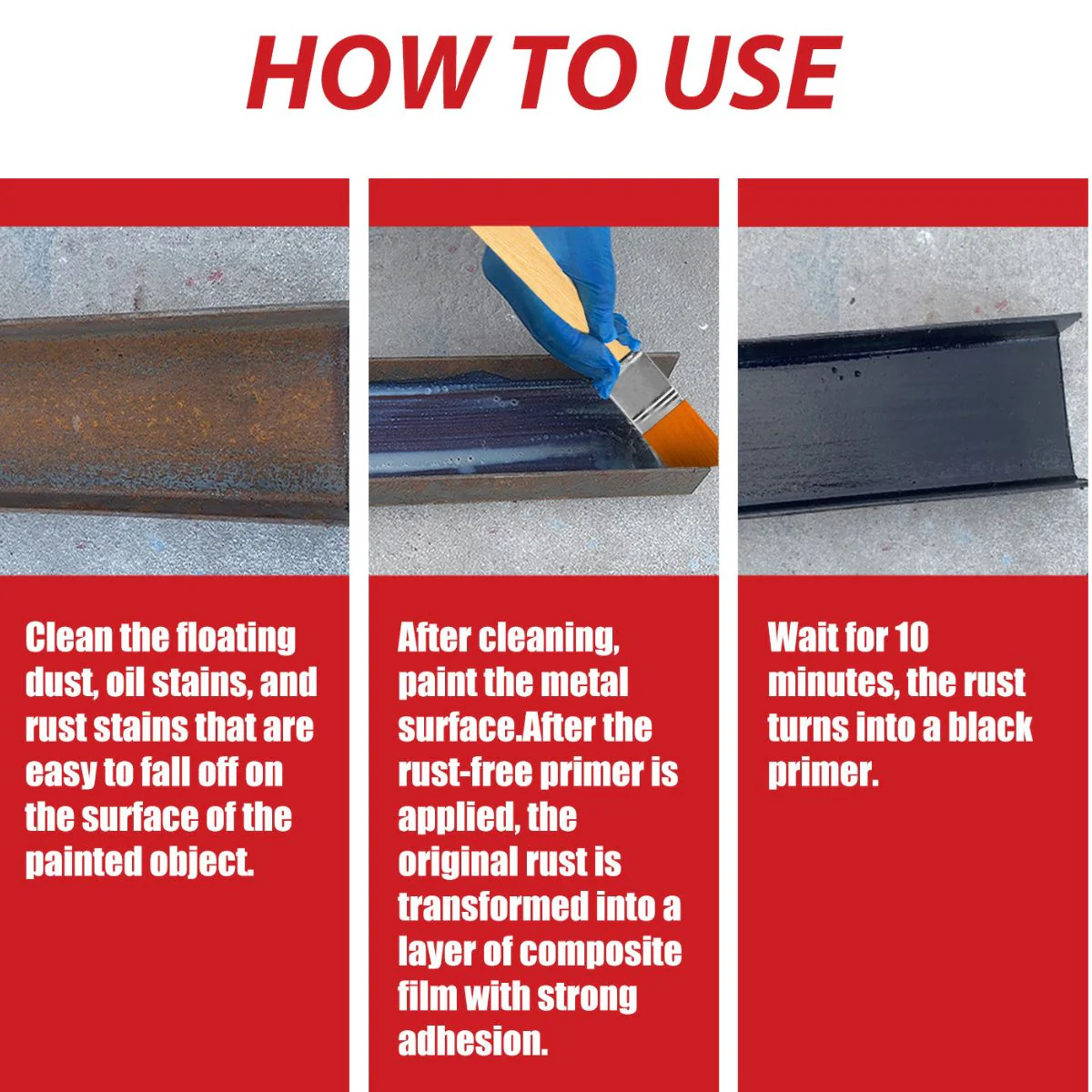 HOW TO USE

Clean the floating dust, oil stains, and rust stains that are easy to fall off on the surface of the painted object.

After cleaning, paint the metal surface.After the rust-free primer is applied, the original rust is transformed into a layer of composite film with strong adhesion.

Wait for 10 minutes, the rust turns into a black primer.