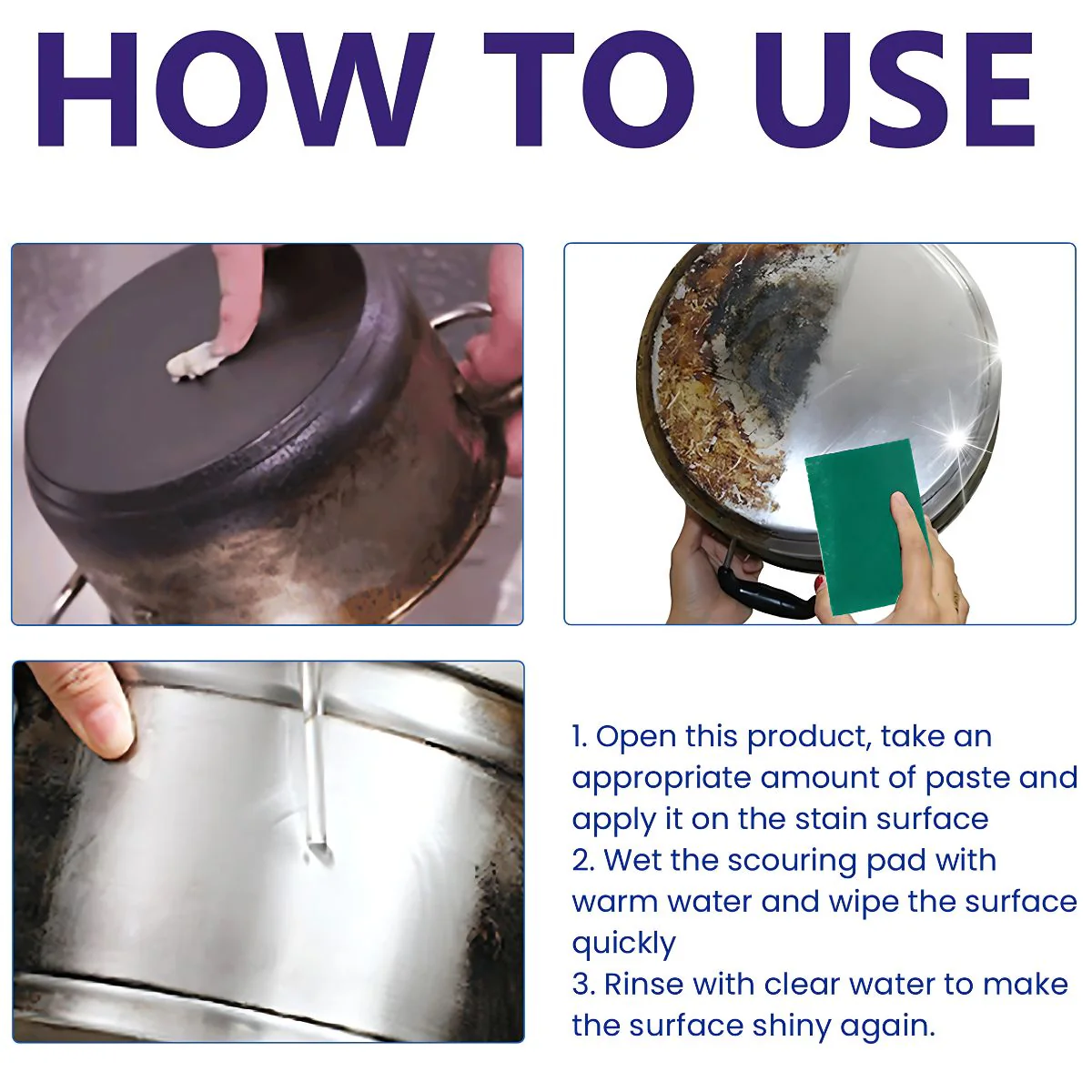 HOW TO USE

1. Open this product, take an appropriate amount of paste and apply it on the stain surface
2. Wet the scouring pad with warm water and wipe the surface quickly
3. Rinse with clear water to make the surface shiny again.