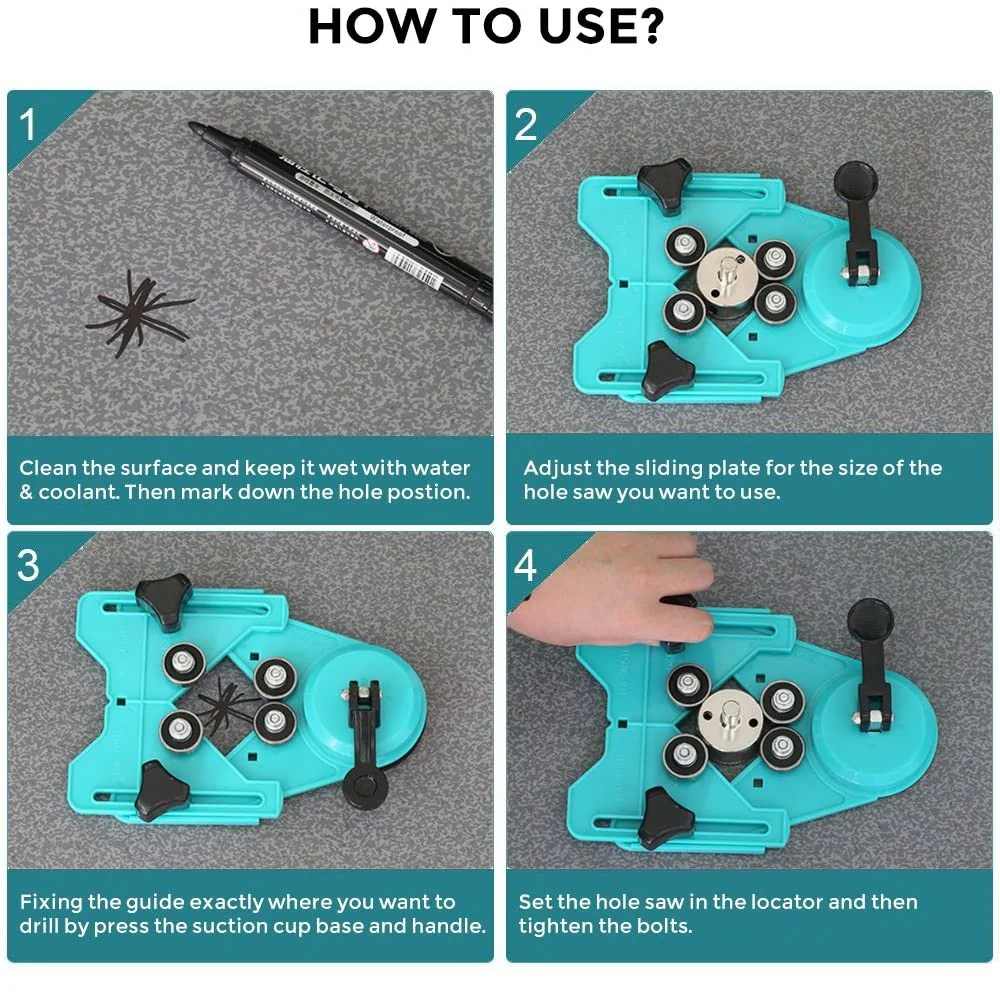 HOW TO USE?

1

Clean the surface and keep it wet with water & coolant. Then mark down the hole postion.

2

Adjust the sliding plate for the size of the hole saw you want to use.

3

Fixing the guide exactly where you want to drill by press the suction cup base and handle.

4

Set the hole saw in the locator and then tighten the bolts.