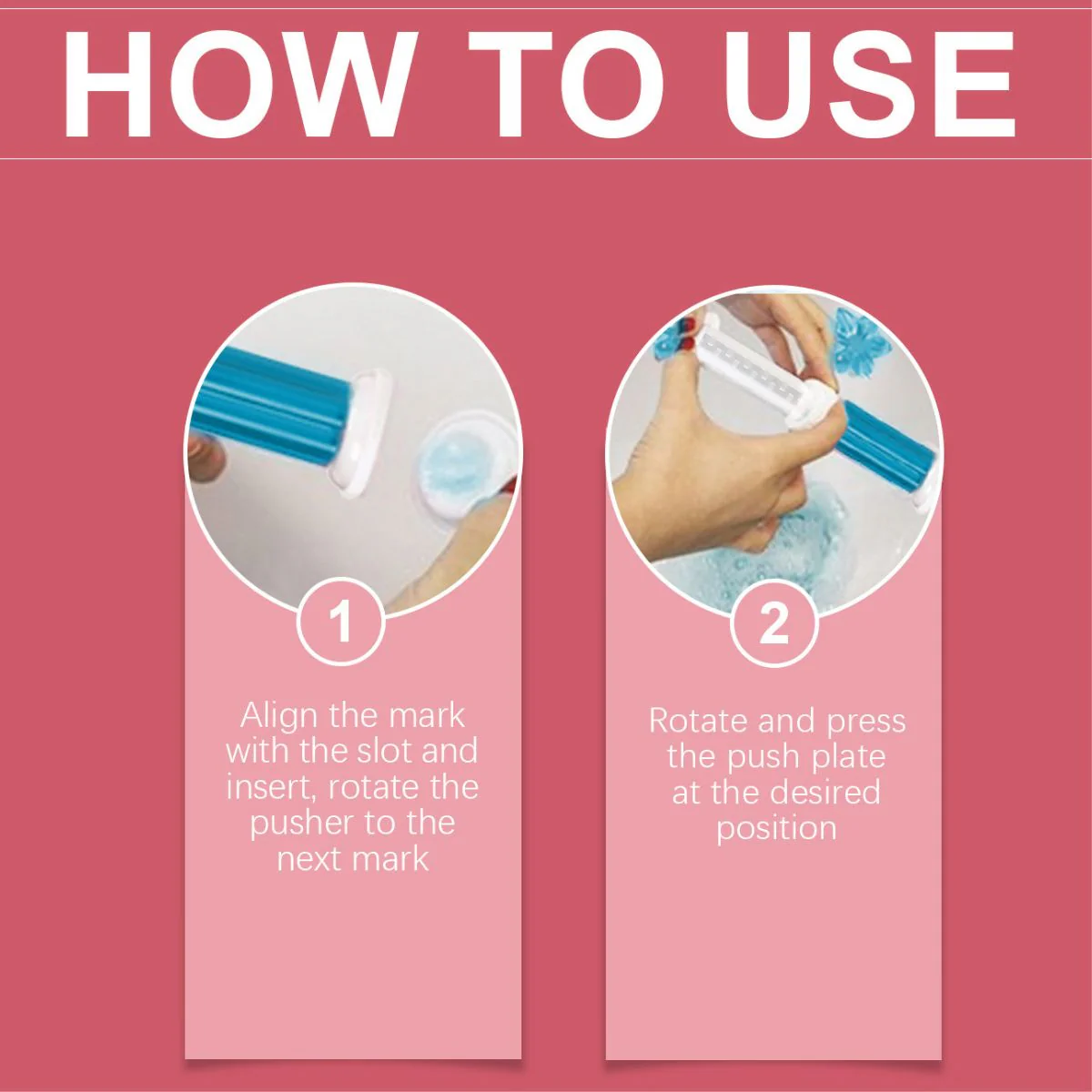 HOW TO USE

1

Align the mark with the slot and insert, rotate the pusher to the next mark

2

Rotate and press the push plate at the desired position