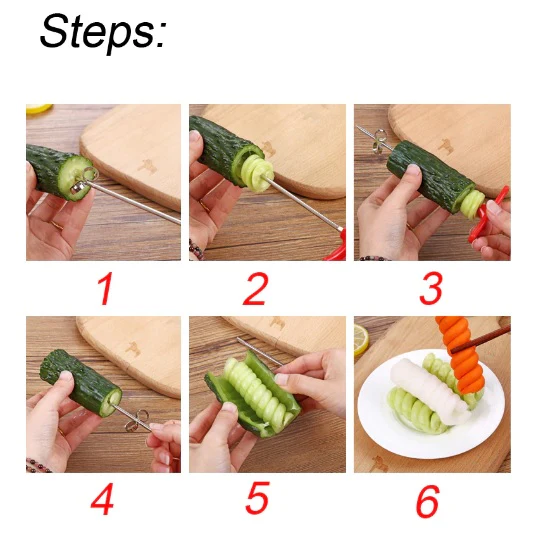 Steps:

1

2

3

4

5

6